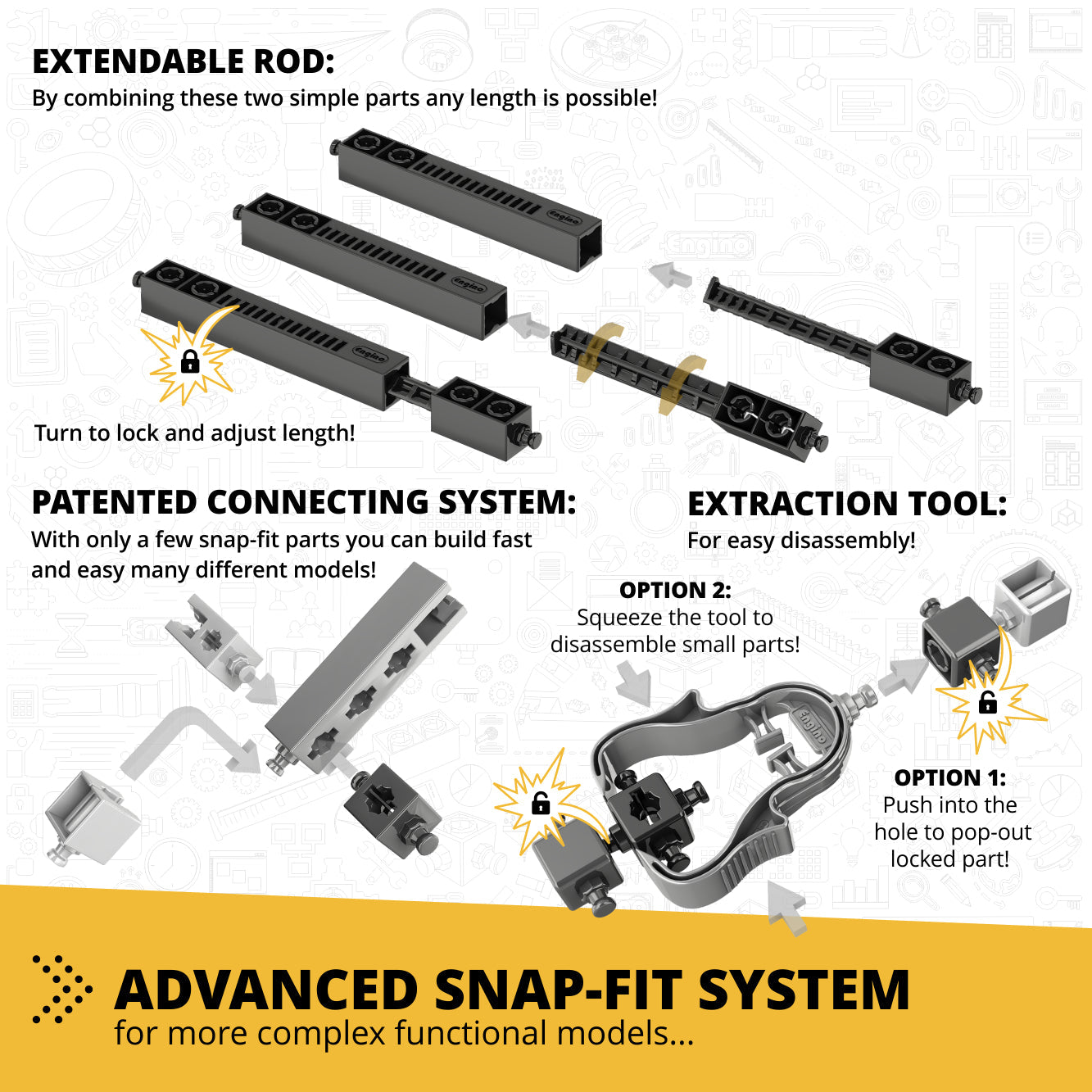 EXTENDABLE ROD:
By combining these two simple parts any length is possible!

Turn to lock and adjust length!

PATENTED CONNECTING SYSTEM:
With only a few snap-fit parts you can build fast and easy many different models!

EXTRACTION TOOL:
For easy disassembly!

OPTION 2:
Squeeze the tool to disassemble small parts!

OPTION 1:
Push into the hole to pop-out locked part!

ADVANCED SNAP-FIT SYSTEM
for more complex functional models...