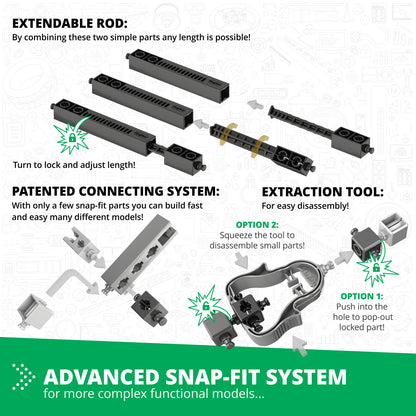 EXTENDABLE ROD:
By combining these two simple parts any length is possible!

Turn to lock and adjust length!

PATENTED CONNECTING SYSTEM:
With only a few snap-fit parts you can build fast and easy many different models!

EXTRACTION TOOL:
For easy disassembly!

OPTION 2:
Squeeze the tool to disassemble small parts!

OPTION 1:
Push into the hole to pop-out locked part!

ADVANCED SNAP-FIT SYSTEM
for more complex functional models...