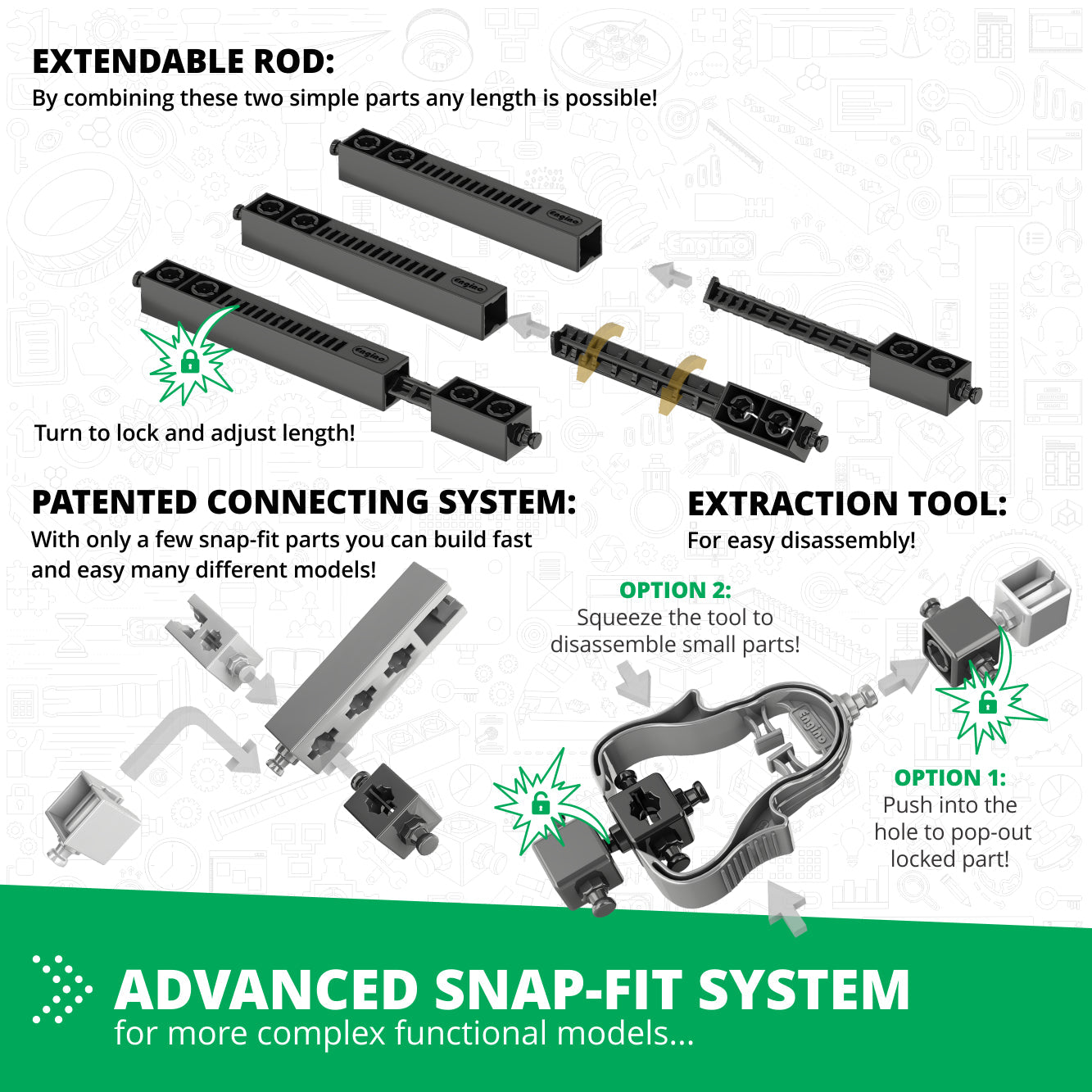 EXTENDABLE ROD:
By combining these two simple parts any length is possible!

engino

engino

engino

Turn to lock and adjust length!

PATENTED CONNECTING SYSTEM:
With only a few snap-fit parts you can build fast and easy many different models!

EXTRACTION TOOL:
For easy disassembly!

OPTION 2:
Squeeze the tool to disassemble small parts!

engino

OPTION 1:
Push into the hole to pop-out locked part!

ADVANCED SNAP-FIT SYSTEM
for more complex functional models...