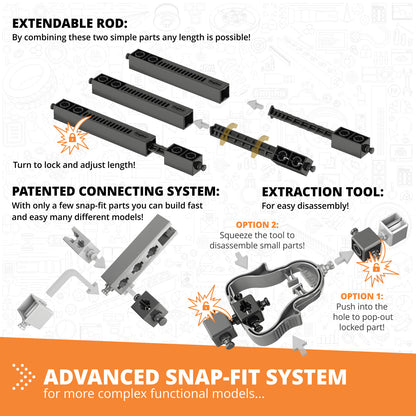 EXTENDABLE ROD:
By combining these two simple parts any length is possible!

Turn to lock and adjust length!

PATENTED CONNECTING SYSTEM:
With only a few snap-fit parts you can build fast and easy many different models!

EXTRACTION TOOL:
For easy disassembly!

OPTION 2:
Squeeze the tool to disassemble small parts!

OPTION 1:
Push into the hole to pop-out locked part!

ADVANCED SNAP-FIT SYSTEM
for more complex functional models...