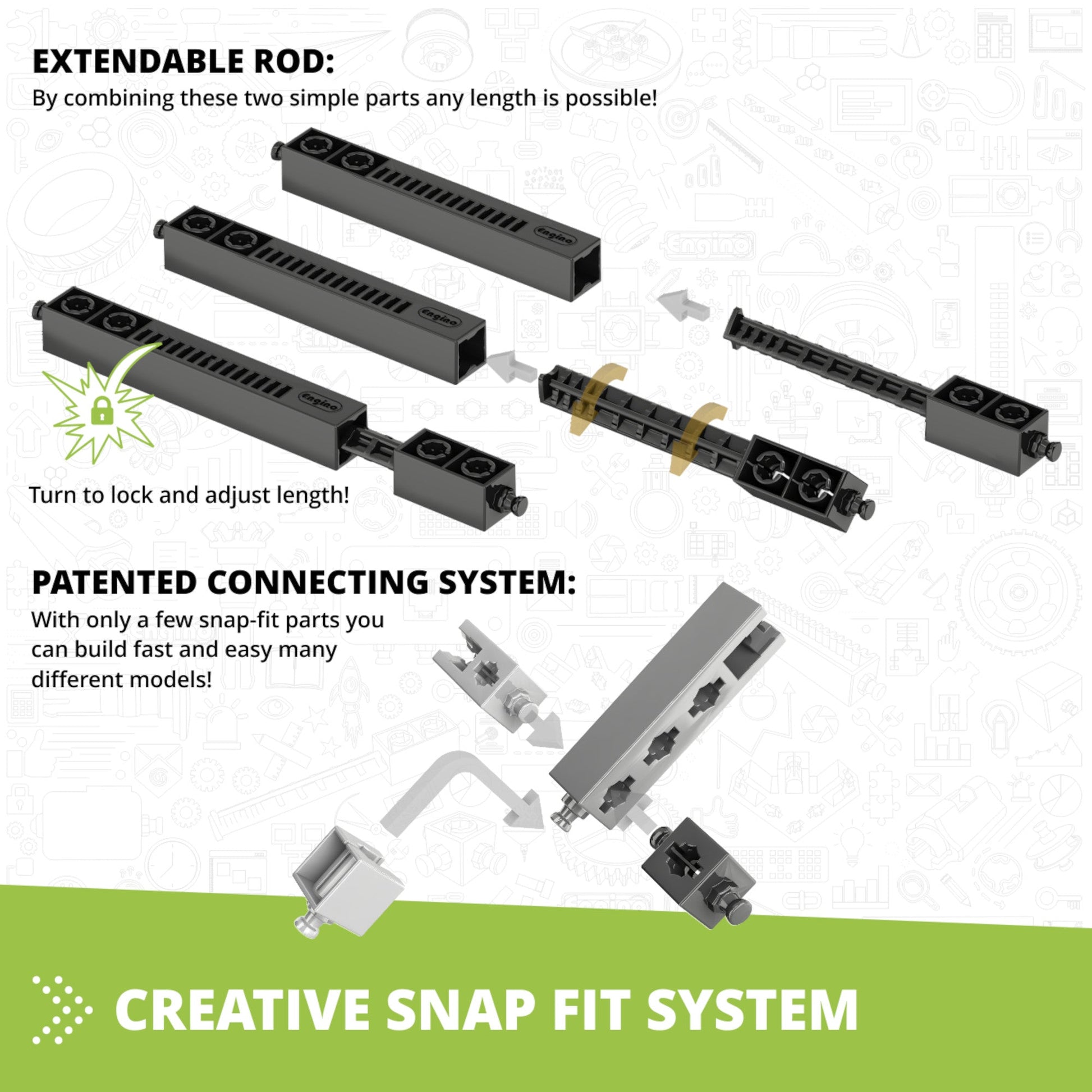 EXTENDABLE ROD:
By combining these two simple parts any length is possible!

Engino

Engino

Engino

Turn to lock and adjust length!

PATENTED CONNECTING SYSTEM:
With only a few snap-fit parts you can build fast and easy many different models!

CREATIVE SNAP FIT SYSTEM