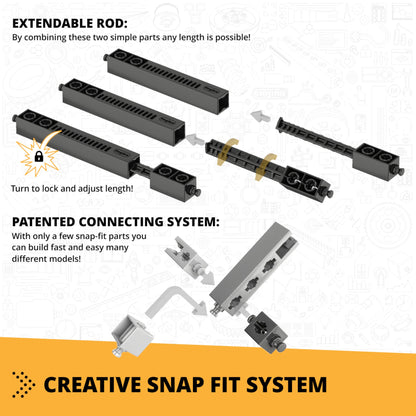 EXTENDABLE ROD:
By combining these two simple parts any length is possible!

Turn to lock and adjust length!

PATENTED CONNECTING SYSTEM:
With only a few snap-fit parts you can build fast and easy many different models!

CREATIVE SNAP FIT SYSTEM