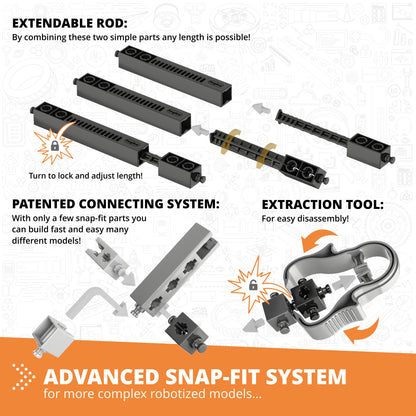 EXTENDABLE ROD:
By combining these two simple parts any length is possible!

Turn to lock and adjust length!

PATENTED CONNECTING SYSTEM:
With only a few snap-fit parts you can build fast and easy many different models!

EXTRACTION TOOL:
For easy disassembly!

ADVANCED SNAP-FIT SYSTEM
for more complex robotized models...