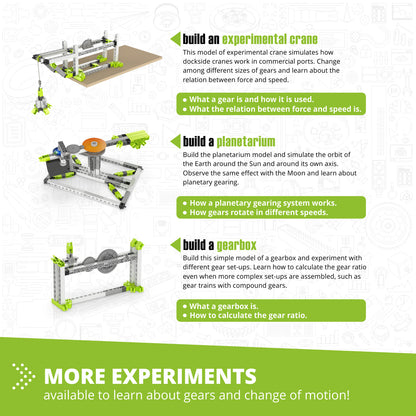 build an experimental crane

This model of experimental crane simulates how dockside cranes work in commercial ports. Change among different sizes of gears and learn about the relation between force and speed.

• What a gear is and how it is used.
• What the relation between force and speed is.

build a planetarium

Build the planetarium model and simulate the orbit of the Earth around the Sun and around its own axis. Observe the same effect with the Moon and learn about planetary gearing.

• How a planetary gearing system works.
• How gears rotate in different speeds.

build a gearbox

Build this simple model of a gearbox and experiment with different gear set-ups. Learn how to calculate the gear ratio even when more complex set-ups are assembled, such as gear trains with compound gears.

• What a gearbox is.
• How to calculate the gear ratio.

MORE EXPERIMENTS

available to learn about gears and change of motion!