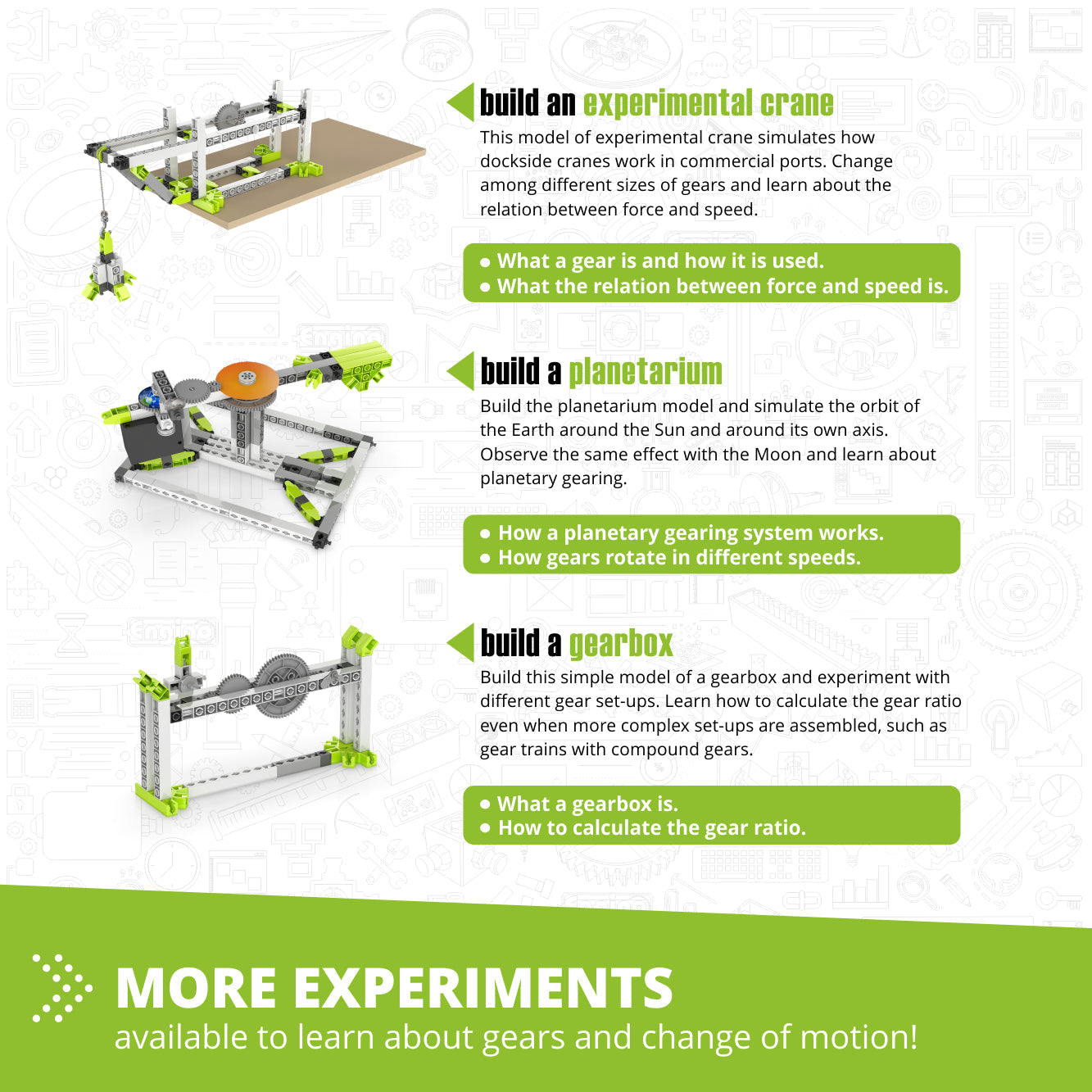 build an experimental crane

This model of experimental crane simulates how dockside cranes work in commercial ports. Change among different sizes of gears and learn about the relation between force and speed.

• What a gear is and how it is used.
• What the relation between force and speed is.

build a planetarium

Build the planetarium model and simulate the orbit of the Earth around the Sun and around its own axis. Observe the same effect with the Moon and learn about planetary gearing.

• How a planetary gearing system works.
• How gears rotate in different speeds.

build a gearbox

Build this simple model of a gearbox and experiment with different gear set-ups. Learn how to calculate the gear ratio even when more complex set-ups are assembled, such as gear trains with compound gears.

• What a gearbox is.
• How to calculate the gear ratio.

MORE EXPERIMENTS
available to learn about gears and change of motion!