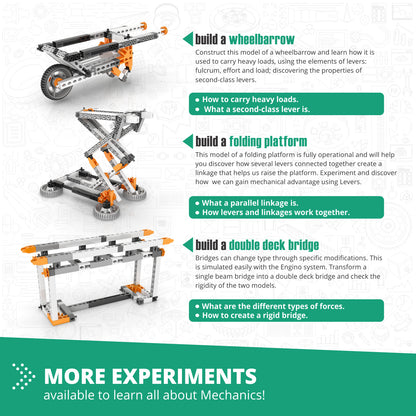 build a wheelbarrow

Construct this model of a wheelbarrow and learn how it is used to carry heavy loads, using the elements of levers: fulcrum, effort and load; discovering the properties of second-class levers.

• How to carry heavy loads.
• What a second-class lever is.

build a folding platform

This model of a folding platform is fully operational and will help you discover how several levers connected together create a linkage that helps us raise the platform. Experiment and discover how we can gain mechanical advantage using Levers.

• What a parallel linkage is.
• How levers and linkages work together.

build a double deck bridge

Bridges can change type through specific modifications. This is simulated easily with the Engino system. Transform a single beam bridge into a double deck bridge and check the rigidity of the two models.

• What are the different types of forces.
• How to create a rigid bridge.

MORE EXPERIMENTS
available to learn all about Mechanics!