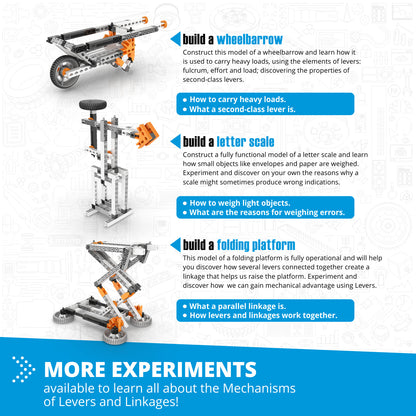 build a wheelbarrow

Construct this model of a wheelbarrow and learn how it is used to carry heavy loads, using the elements of levers: fulcrum, effort and load; discovering the properties of second-class levers.

• How to carry heavy loads.
• What a second-class lever is.

build a letter scale

Construct a fully functional model of a letter scale and learn how small objects like envelopes and paper are weighed. Experiment and discover on your own the reasons why a scale might sometimes produce wrong indications.

• How to weigh light objects.
• What are the reasons for weighing errors.

build a folding platform

This model of a folding platform is fully operational and will help you discover how several levers connected together create a linkage that helps us raise the platform. Experiment and discover how we can gain mechanical advantage using Levers.

• What a parallel linkage is.
• How levers and linkages work together.

MORE EXPERIMENTS
available to learn all about the Mechanisms of Levers and Linkages!